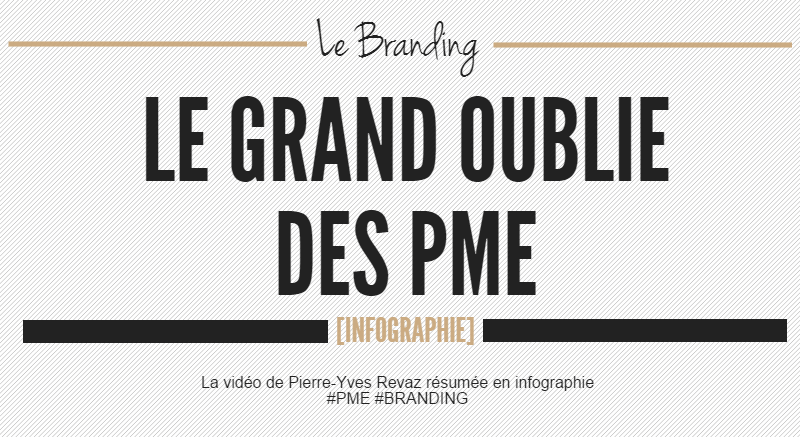 Le Branding

LE GRAND OUBLIE DES PME

[INFOGRAPHIE]

La vidéo de Pierre-Yves Revaz résumée en infographie
#PME #BRANDING